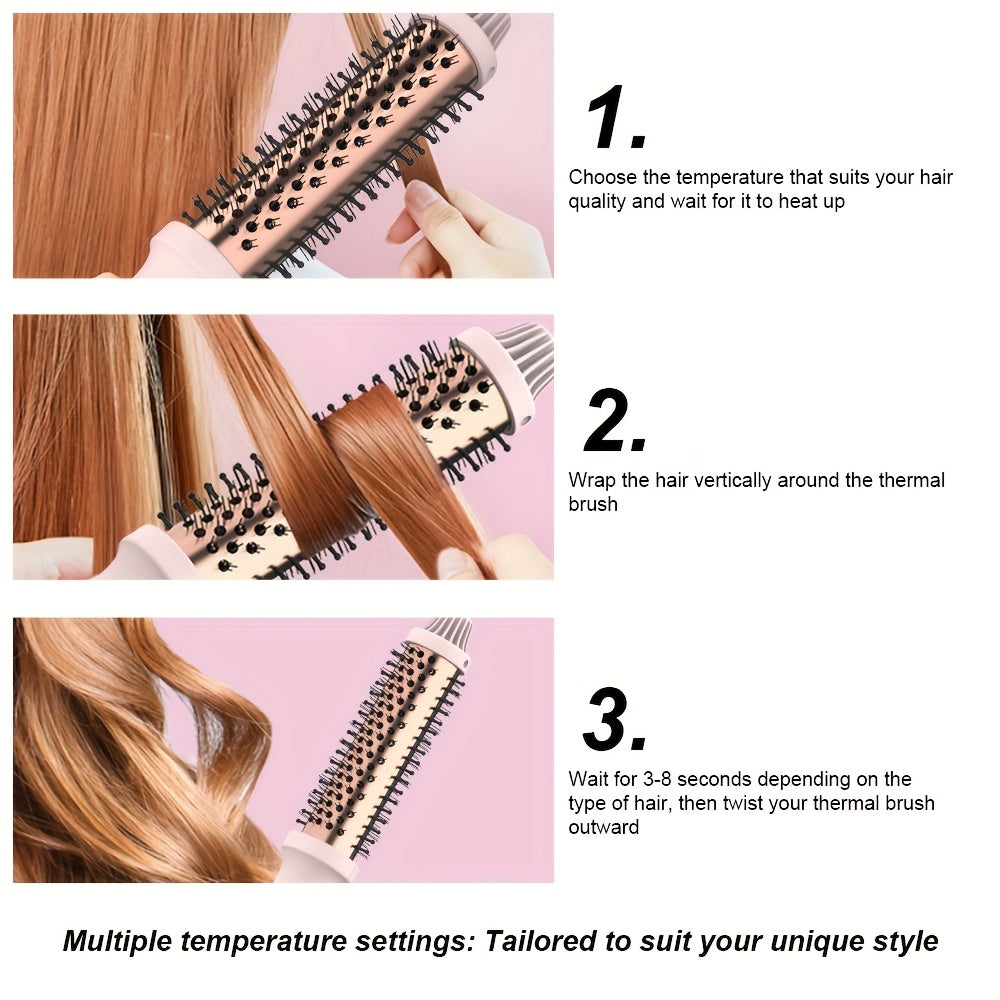 1.

Choose the temperature that suits your hair quality and wait for it to heat up

2.

Wrap the hair vertically around the thermal brush

3.

Wait for 3-8 seconds depending on the type of hair, then twist your thermal brush outward

Multiple temperature settings: Tailored to suit your unique style