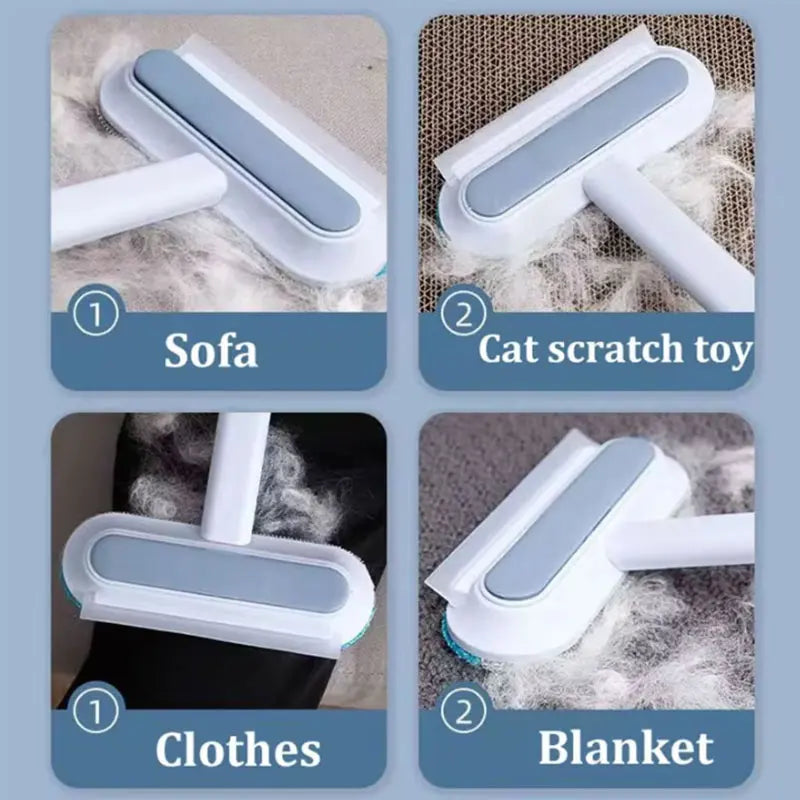 ① Sofa

② Cat scratch toy

① Clothes

② Blanket